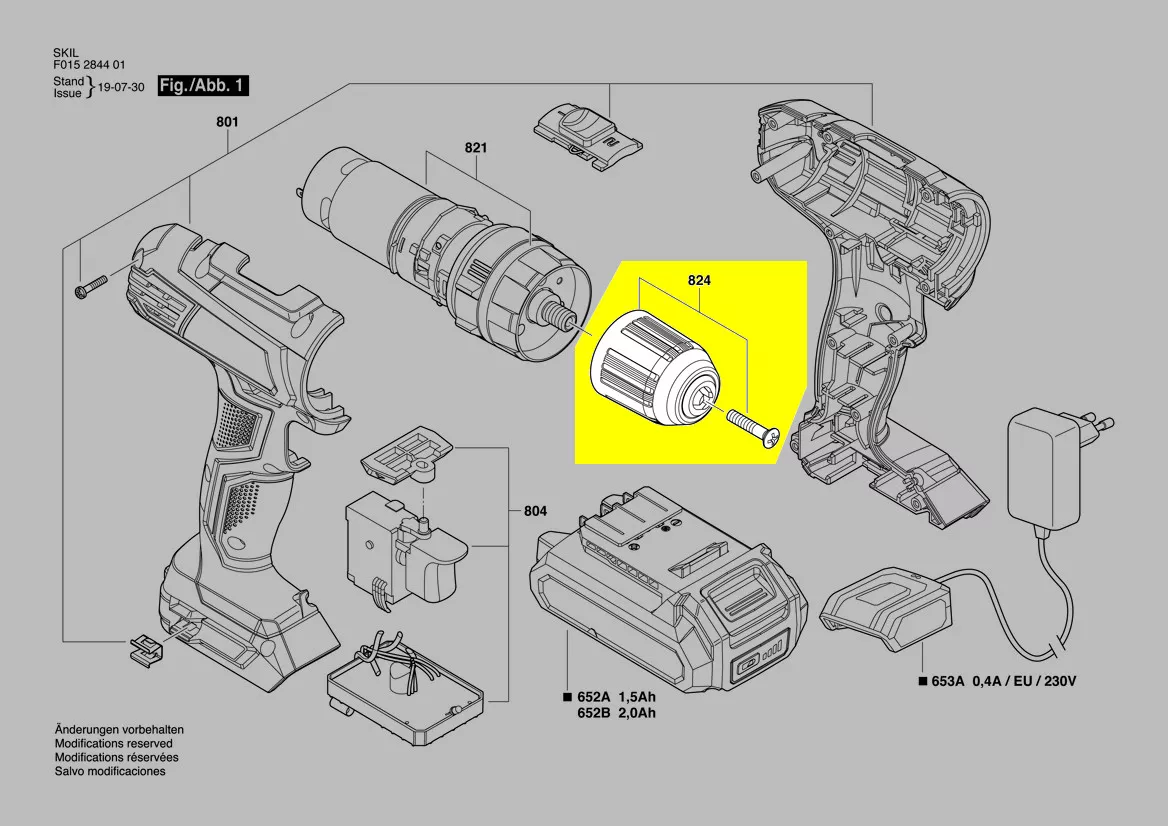 SKIL
F015 2844 01
Stand
Issue } 19-07-30 Fig./Abb. 1

801

821

824

804

■ 652A 1,5Ah
652B 2,0Ah

■ 653A 0,4A / EU / 230V

Änderungen vorbehalten
Modifications reserved
Modifications réservées
Salvo modificaciones